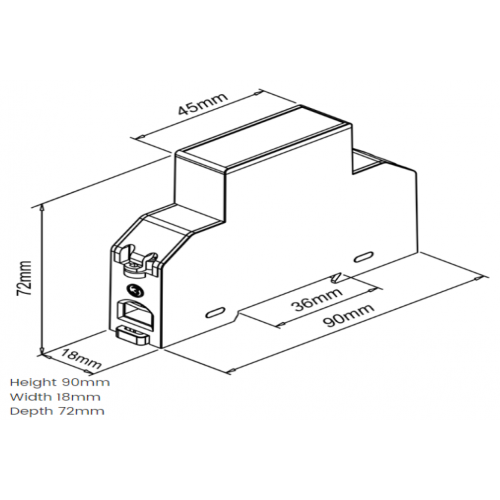 45mm

72mm

36mm

90mm

18mm

Height 90mm
Width 18mm
Depth 72mm