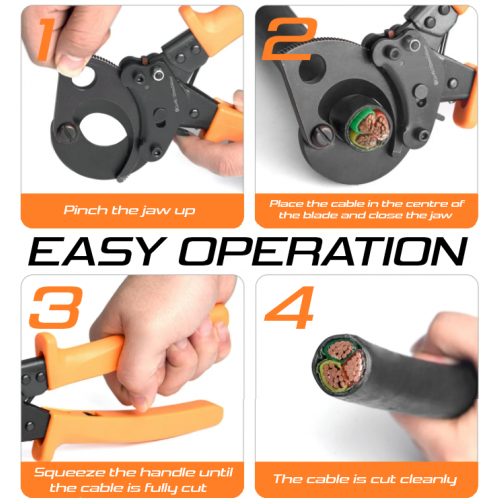 1

Pinch the jaw up

2

Place the cable in the centre of the blade and close the jaw

EASY OPERATION

3

Squeeze the handle until the cable is fully cut

4

The cable is cut cleanly